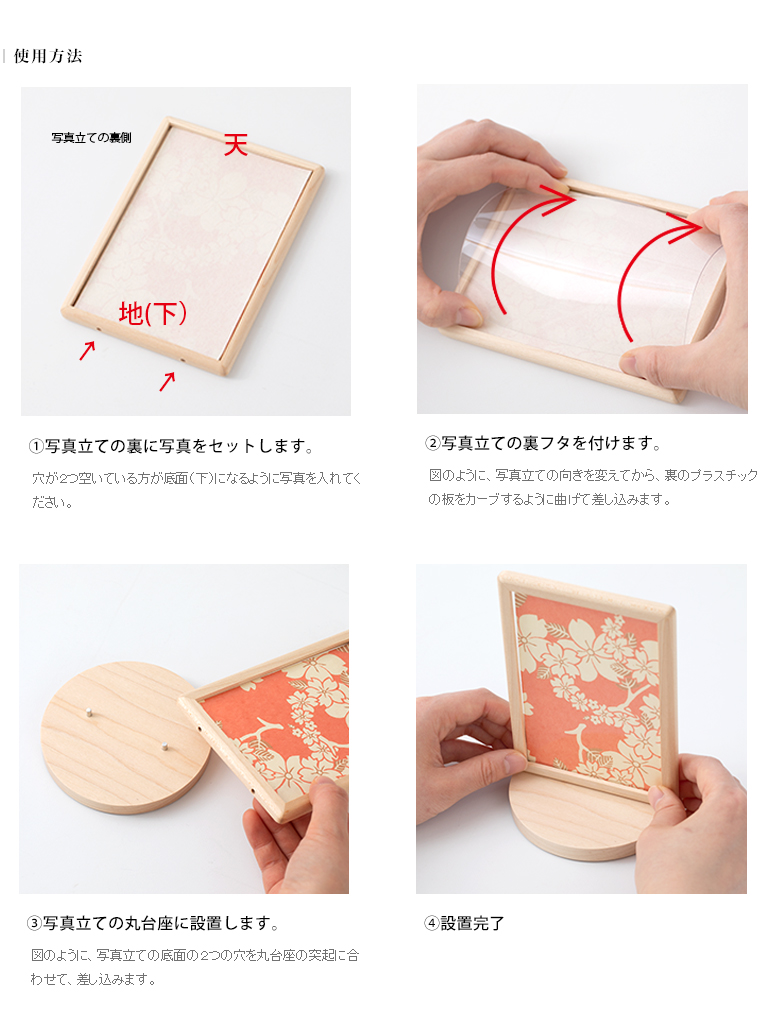 使用方法

写真立ての裏側

天

地(下)

①写真立ての裏に写真をセットします。

穴が2つ空いている方が底面(下)になるように写真を入れてください。

②写真立ての裏フタを付けます。

図のように、写真立ての向きを変えてから、裏のプラスチックの板をカーブするように曲げて差し込みます。

③写真立ての丸台座に設置します。

図のように、写真立ての底面の2つの穴を丸台座の突起に合わせて、差し込みます。

④設置完了