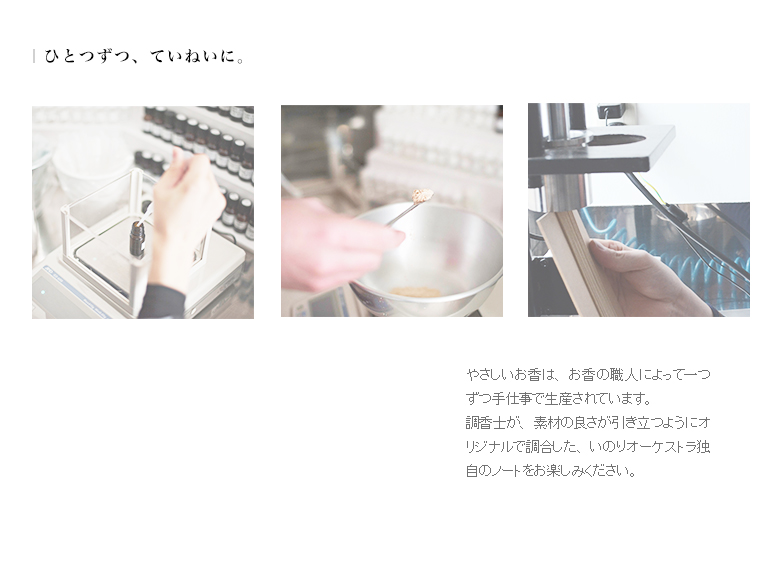 ひとつずつ、ていねいに。

やさしいお香は、お香の職人によって一つずつ手仕事で生産されています。
調香士が、素材の良さが引き立つようにオリジナルで調合した、いのりオーケストラ独自のノートをお楽しみください。